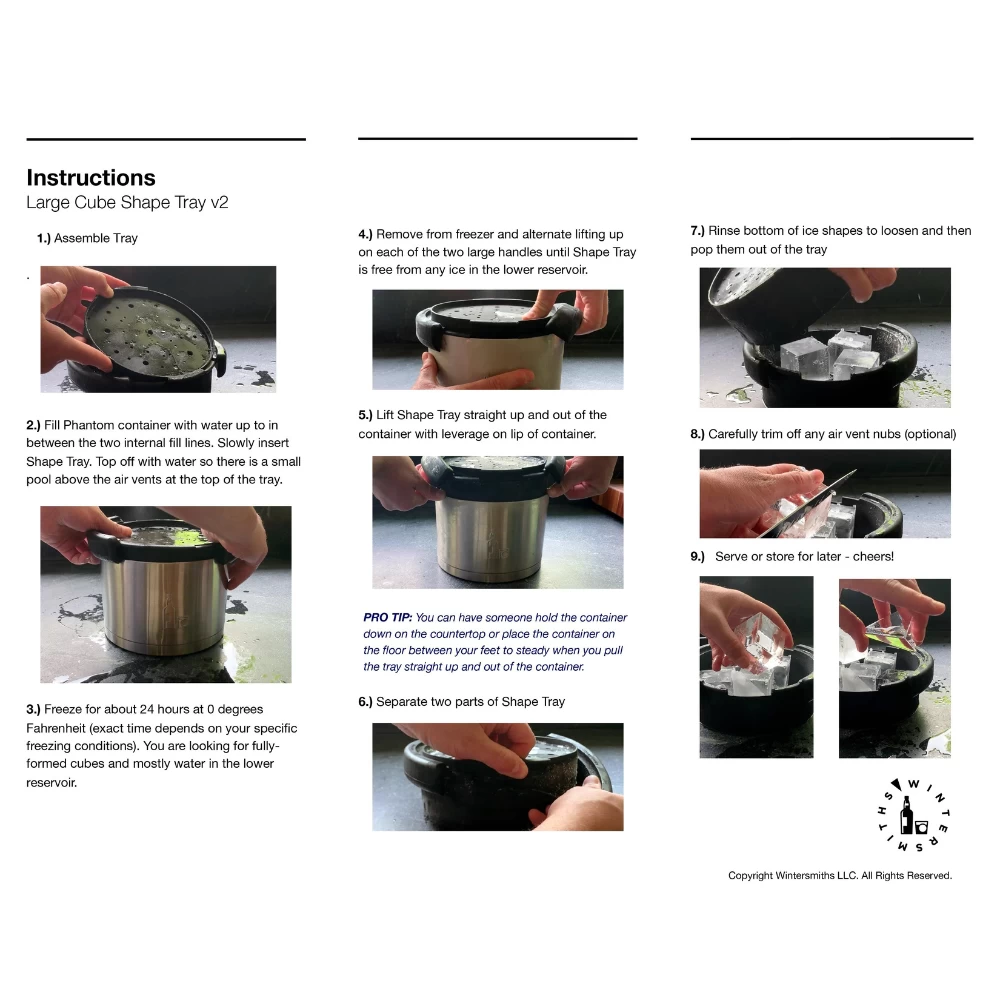 Instructions
Large Cube Shape Tray v2

1.) Assemble Tray

2.) Fill Phantom container with water up to in between the two internal fill lines. Slowly insert Shape Tray. Top off with water so there is a small pool above the air vents at the top of the tray.

3.) Freeze for about 24 hours at 0 degrees Fahrenheit (exact time depends on your specific freezing conditions). You are looking for fully-formed cubes and mostly water in the lower reservoir.

4.) Remove from freezer and alternate lifting up on each of the two large handles until Shape Tray is free from any ice in the lower reservoir.

5.) Lift Shape Tray straight up and out of the container with leverage on lip of container.

PRO TIP: You can have someone hold the container down on the countertop or place the container on the floor between your feet to steady when you pull the tray straight up and out of the container.

6.) Separate two parts of Shape Tray

7.) Rinse bottom of ice shapes to loosen and then pop them out of the tray

8.) Carefully trim off any air vent nubs (optional)

9.) Serve or store for later - cheers!

WINTERSMITHS

Copyright Wintersmiths LLC. All Rights Reserved.